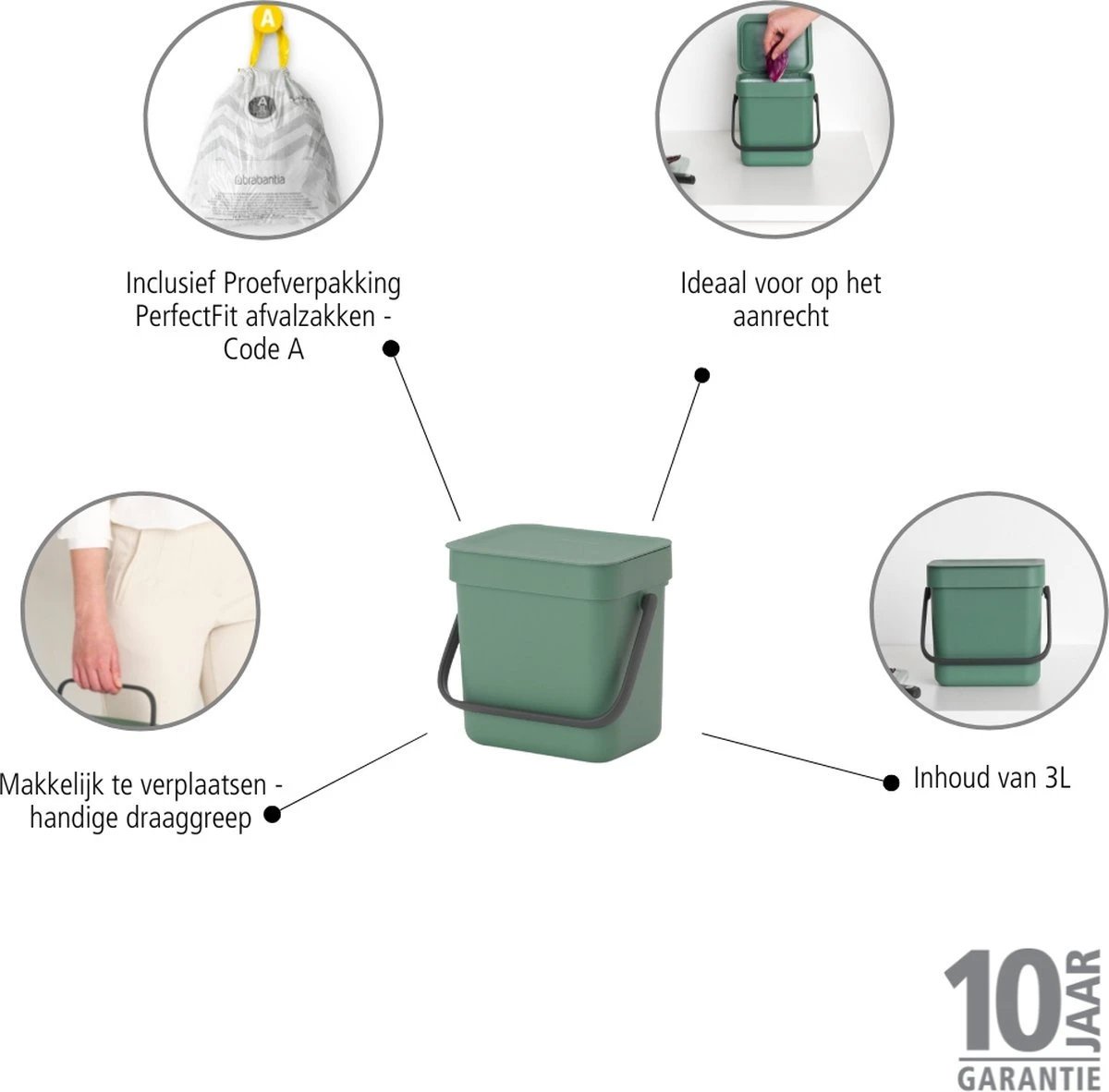 A

A

brabantia

Inclusief Proefverpakking PerfectFit afvalzakken - Code A

Ideaal voor op het aanrecht

Makkelijk te verplaatsen - handige draaggreep

Inhoud van 3L

10 JAAR GARANTIE