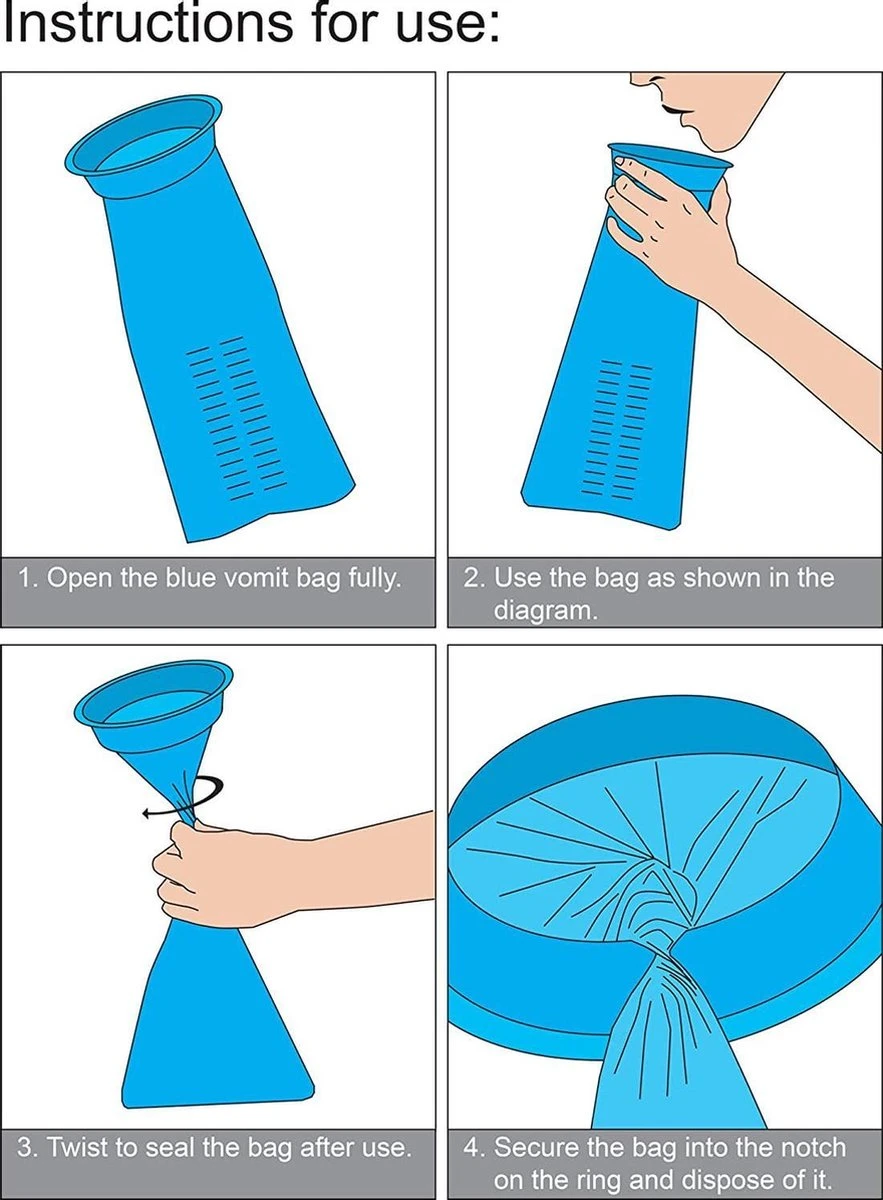 Instructions for use:

1. Open the blue vomit bag fully.

2. Use the bag as shown in the diagram.

3. Twist to seal the bag after use.

4. Secure the bag into the notch on the ring and dispose of it.